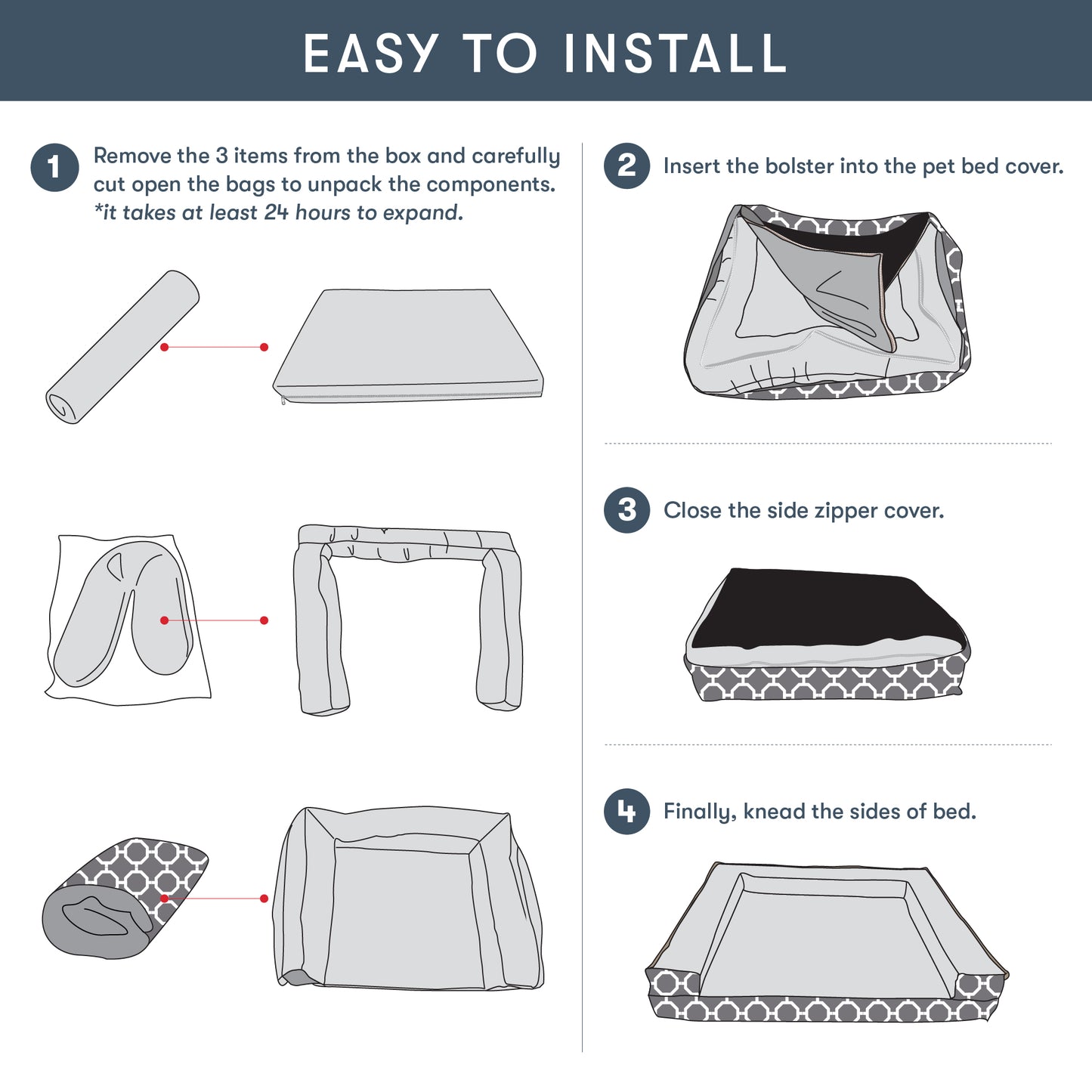 EASY TO INSTALL

1 Remove the 3 items from the box and carefully cut open the bags to unpack the components. *it takes at least 24 hours to expand.

2 Insert the bolster into the pet bed cover.

3 Close the side zipper cover.

4 Finally, knead the sides of bed.