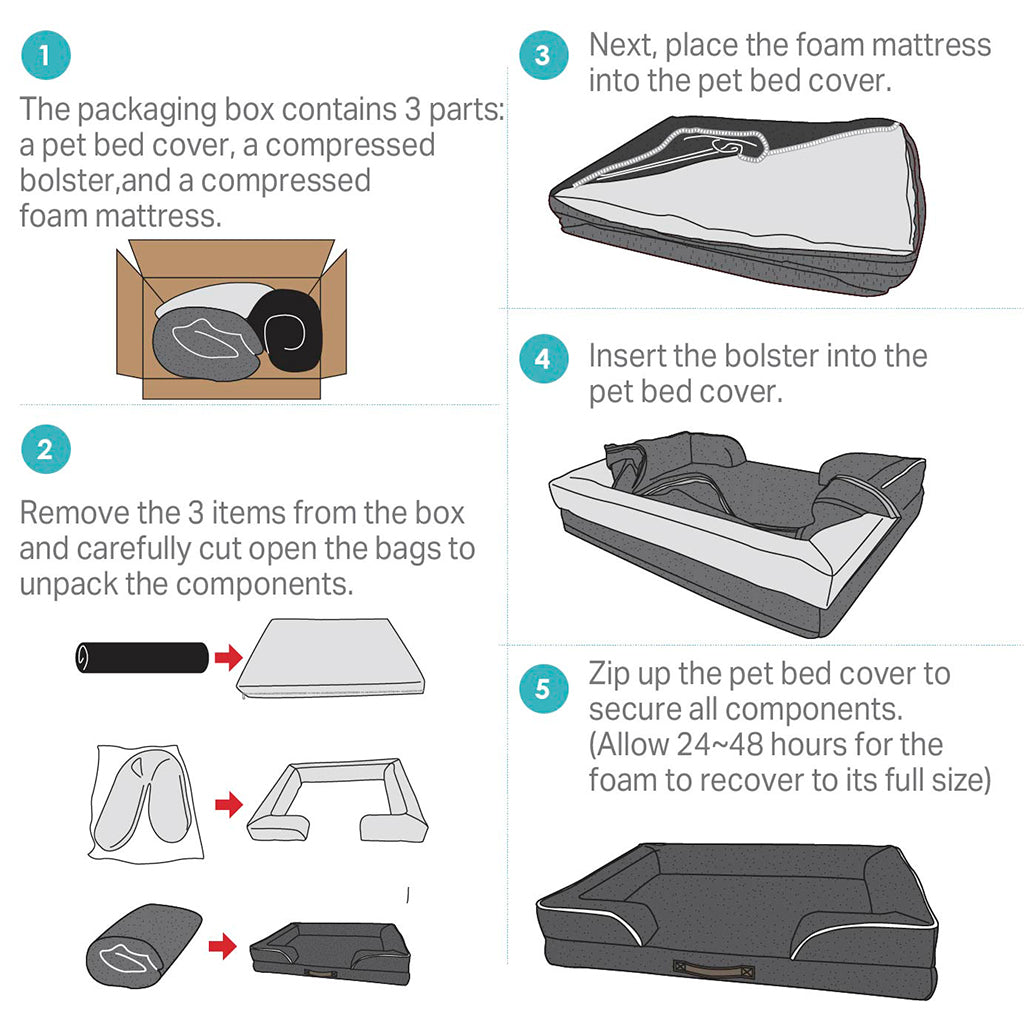 1

The packaging box contains 3 parts: a pet bed cover, a compressed bolster,and a compressed foam mattress.

2

Remove the 3 items from the box and carefully cut open the bags to unpack the components.

3

Next, place the foam mattress into the pet bed cover.

4

Insert the bolster into the pet bed cover.

5

Zip up the pet bed cover to secure all components. (Allow 24~48 hours for the foam to recover to its full size)