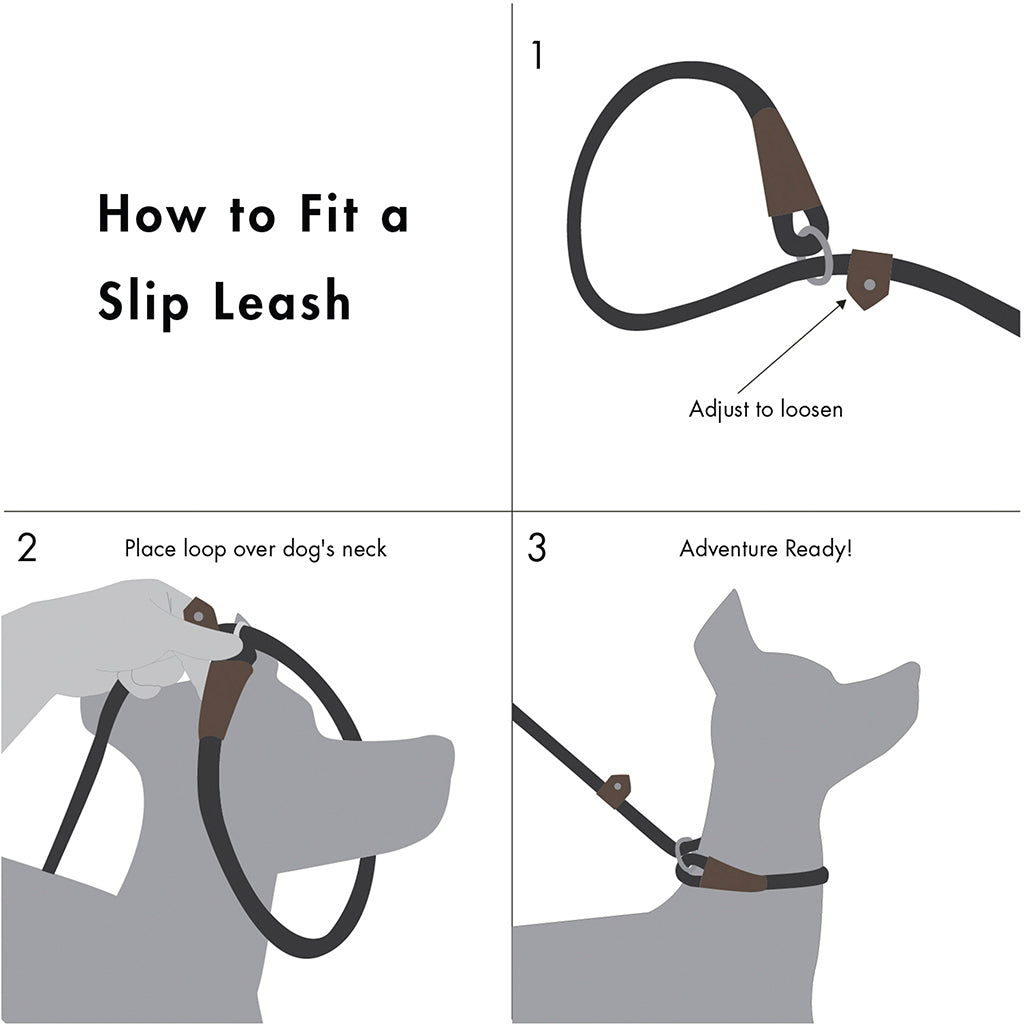 How to Fit a Slip Leash

1

Adjust to loosen

2

Place loop over dog's neck

3

Adventure Ready!